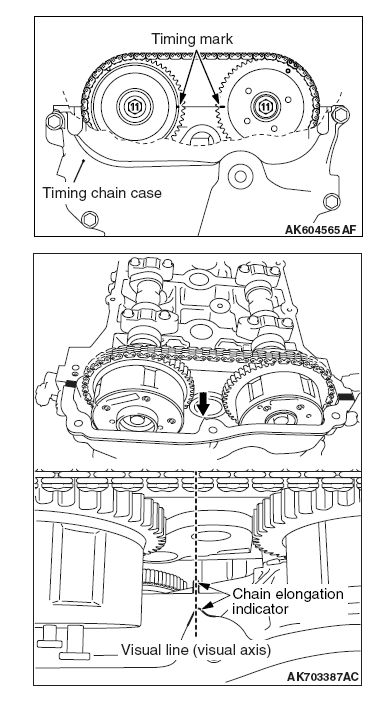 Timing mark

11

11

Timing chain case

AK604565 AF

Chain elongation indicator

Visual line (visual axis)

AK703387AC