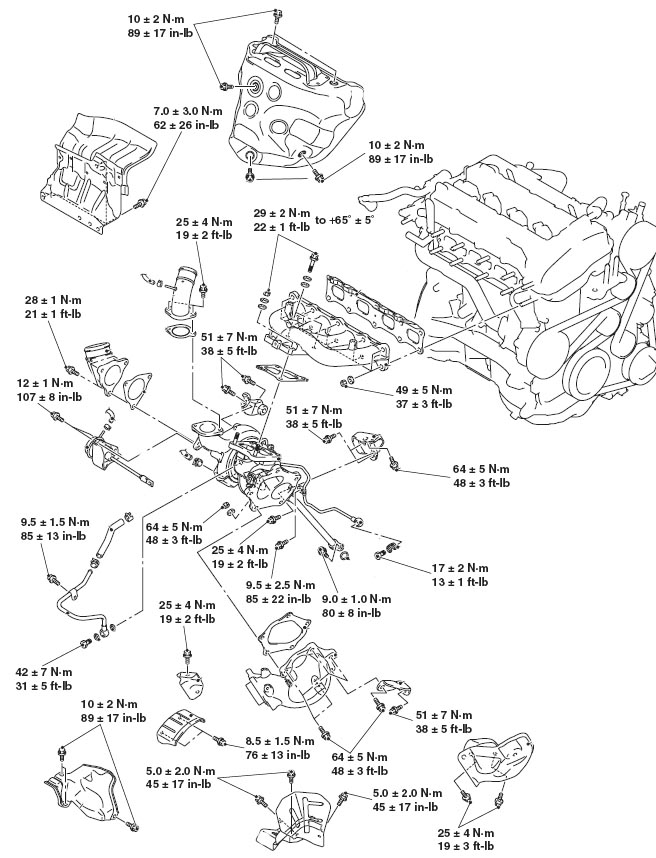 10 ± 2 N·m
89 ± 17 in-lb

7.0 ± 3.0 N·m
62 ± 26 in-lb

10 ± 2 N·m
89 ± 17 in-lb

25 ± 4 N·m
19 ± 2 ft-lb

29 ± 2 N·m
22 ± 1 ft-lb
to +65° ± 5°

28 ± 1 N·m
21 ± 1 ft-lb

51 ± 7 N·m
38 ± 5 ft-lb

12 ± 1 N·m
107 ± 8 in-lb

49 ± 5 N·m
37 ± 3 ft-lb

51 ± 7 N·m
38 ± 5 ft-lb

64 ± 5 N·m
48 ± 3 ft-lb

9.5 ± 1.5 N·m
85 ± 13 in-lb

64 ± 5 N·m
48 ± 3 ft-lb

25 ± 4 N·m
19 ± 2 ft-lb

17 ± 2 N·m
13 ± 1 ft-lb

9.5 ± 2.5 N·m
85 ± 22 in-lb

9.0 ± 1.0 N·m
80 ± 8 in-lb

25 ± 4 N·m
19 ± 2 ft-lb

42 ± 7 N·m
31 ± 5 ft-lb

10 ± 2 N·m
89 ± 17 in-lb

51 ± 7 N·m
38 ± 5 ft-lb

8.5 ± 1.5 N·m
76 ± 13 in-lb

64 ± 5 N·m
48 ± 3 ft-lb

5.0 ± 2.0 N·m
45 ± 17 in-lb

5.0 ± 2.0 N·m
45 ± 17 in-lb

25 ± 4 N·m
19 ± 3 ft-lb