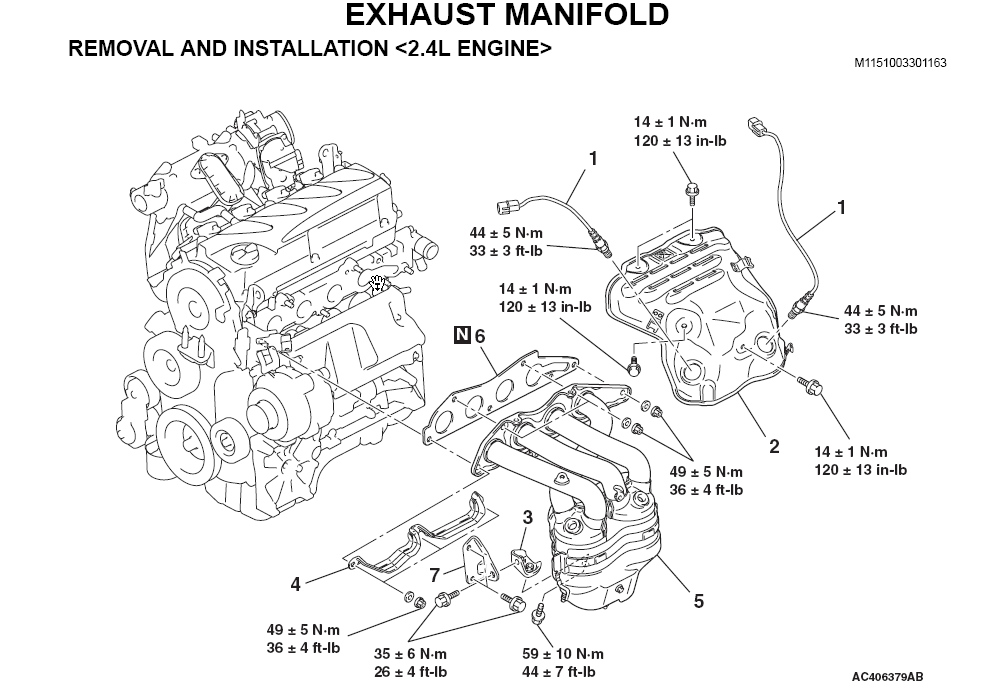 EXHAUST MANIFOLD

REMOVAL AND INSTALLATION <2.4L ENGINE>

M1151003301163

14 ± 1 N·m
120 ± 13 in-lb

1

1

44 ± 5 N·m
33 ± 3 ft-lb

14 ± 1 N·m
120 ± 13 in-lb

44 ± 5 N·m
33 ± 3 ft-lb

N 6

2

14 ± 1 N·m
120 ± 13 in-lb

49 ± 5 N·m
36 ± 4 ft-lb

3

4

7

5

49 ± 5 N·m
36 ± 4 ft-lb

35 ± 6 N·m
26 ± 4 ft-lb

59 ± 10 N·m
44 ± 7 ft-lb

AC406379AB